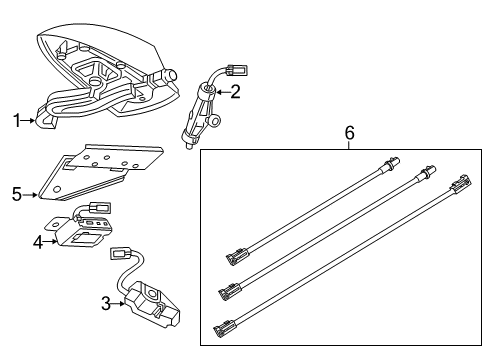 1
2
6
5
4
3