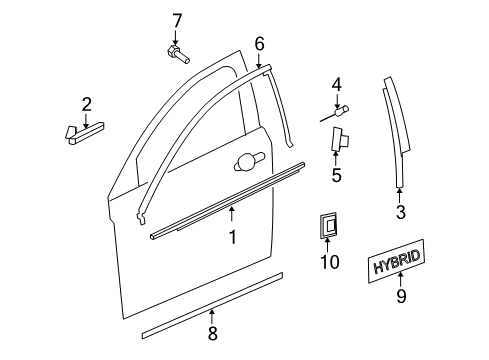 7
6
2
4
5
3
1
10
HYBRID
9
8