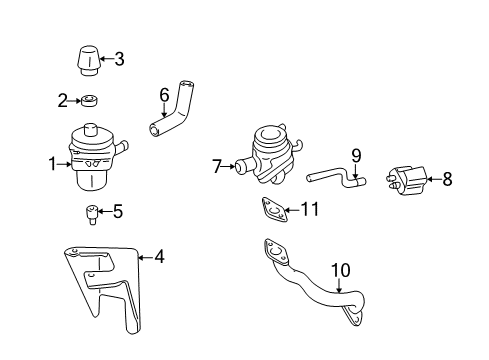 3
2
6
1
7
9
8
5
11
4
10