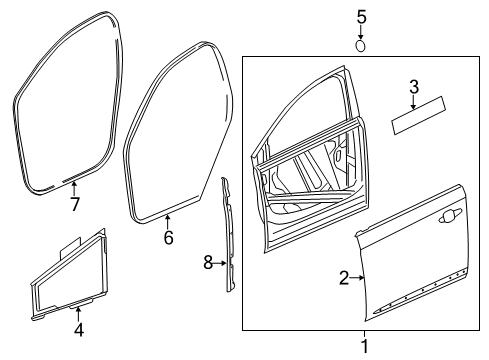 5
3
7
6
8
2
4
1