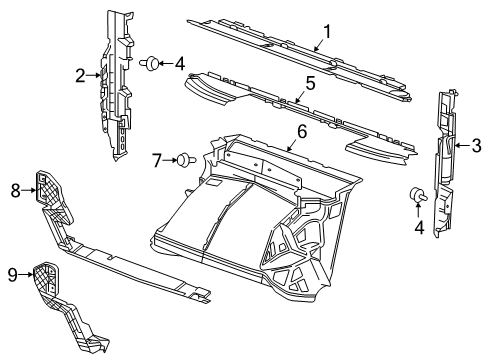 1
2
4
5
3
6
7
8
4
9