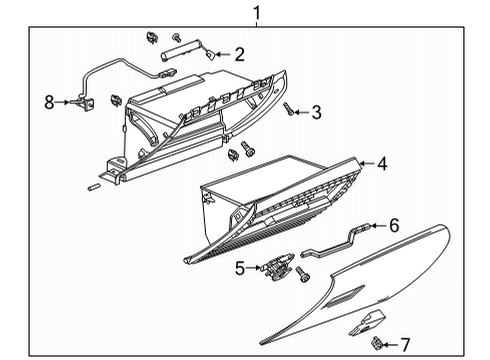 1
2
8
3
4
6
5
7