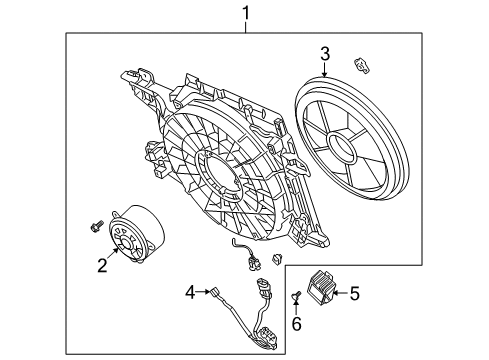 1
3
2
4
5
6