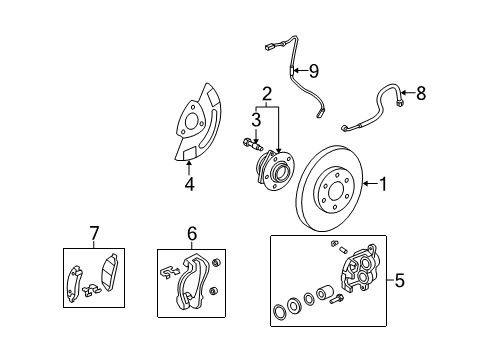 9
2
8
3
4
1
7
6
5