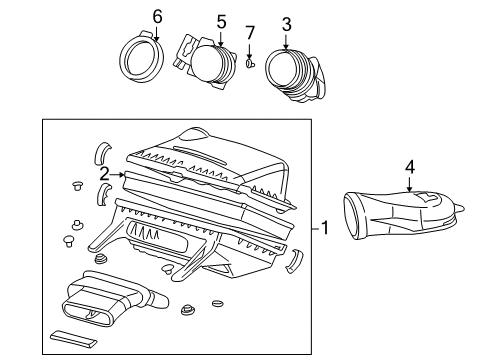 6
5
7
3
2
4
1