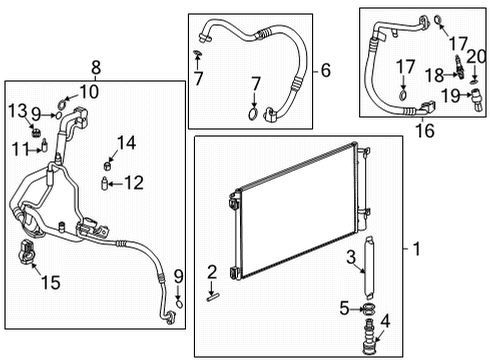 8
10
13
9
11
14
12
15
9
7
7
6
17
17
20
18
19
16
1
2
3
5
4