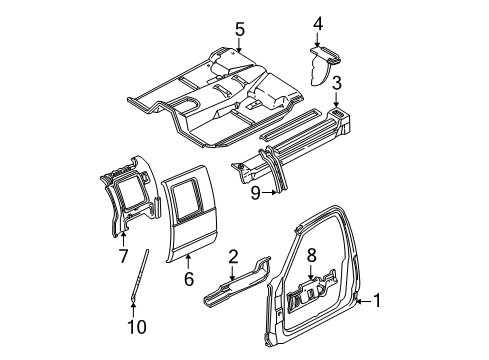 5
4
3
9
7
6
2
8
1
10