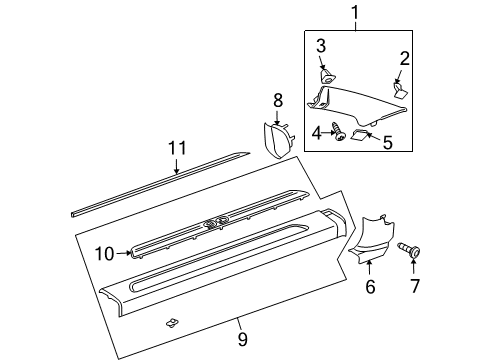 1
3
2
8
4
5
11
10
6
7
9