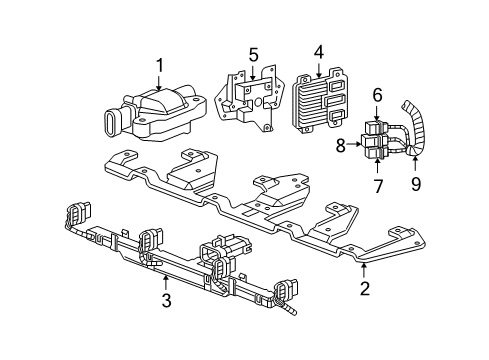 1
5
4
6
8
7
9
2
3