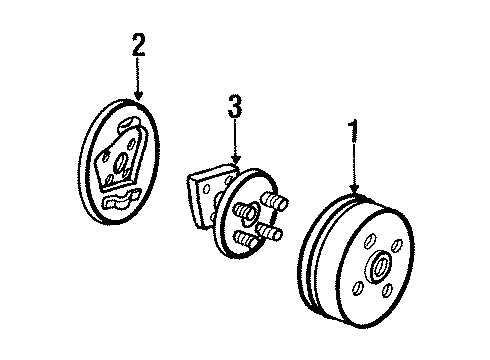 2
3
1