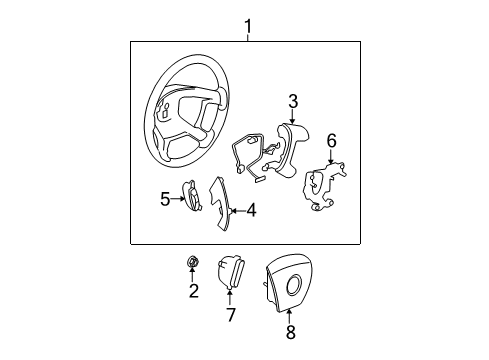 1
3
6
5
4
2
7
8