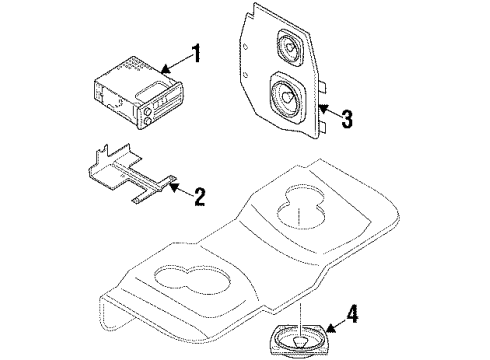 1
3
2
4