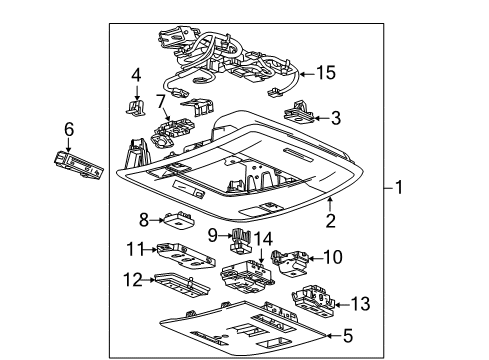 15
4
7
3
6
1
2
8
9
14
11
10
12
13
5