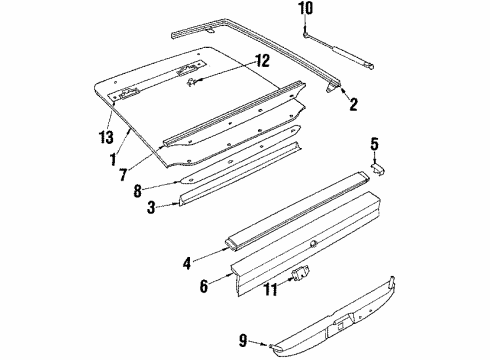 10
12
2
13
1
7
5
8
3
4
6
11
9