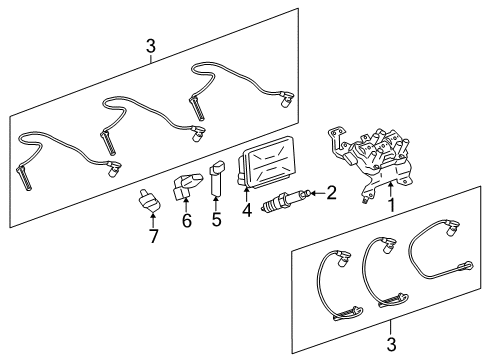 3

2

1

4

5

6

7

3