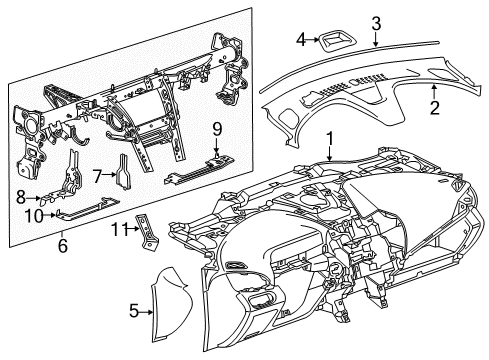 4
3
2
9
1
7
8
10
6
11
5