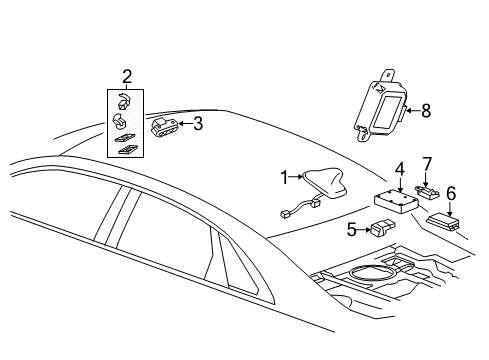 2
3
8
1
4
7
6
5