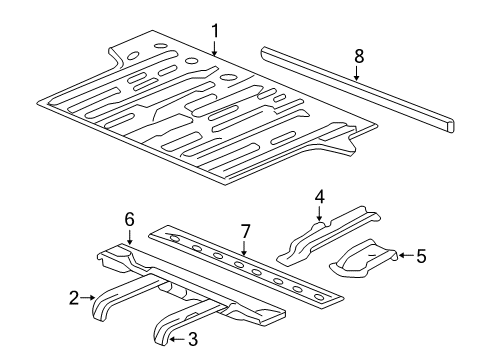 1
8
4
6
7
5
2
3