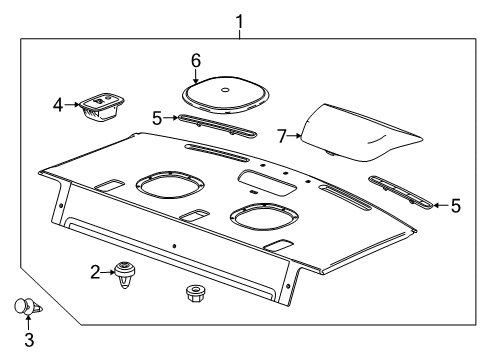 1
6
4
5
7
5
2
3