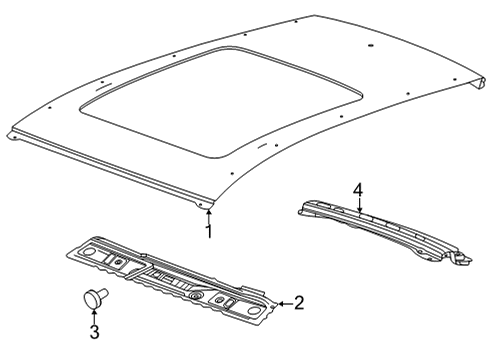 4
1
2
3