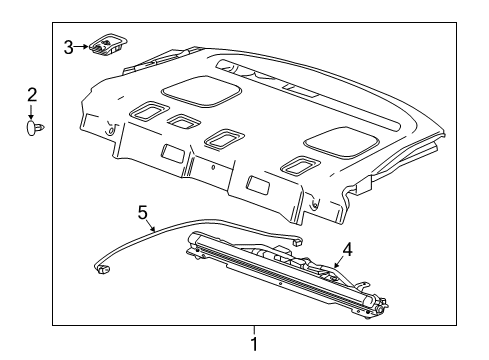 3
2
5
4
1