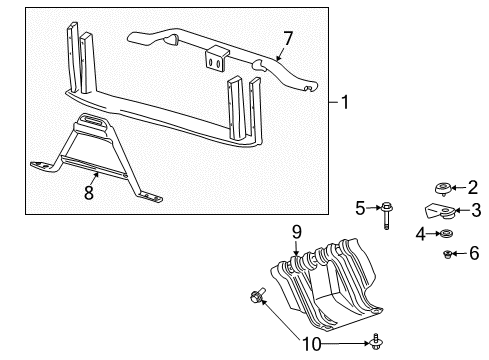 7
1
8
2
5
3
4
9
6
10