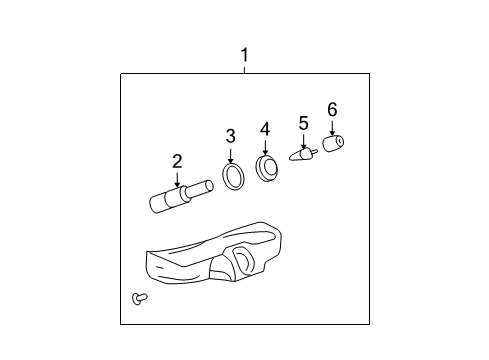 1
2
3
4
5
6