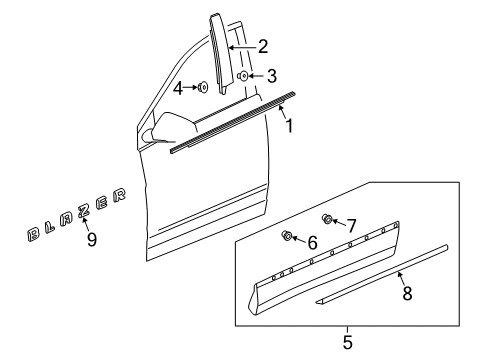 2
3
4
1
BLAZER
9
7
6
8
5