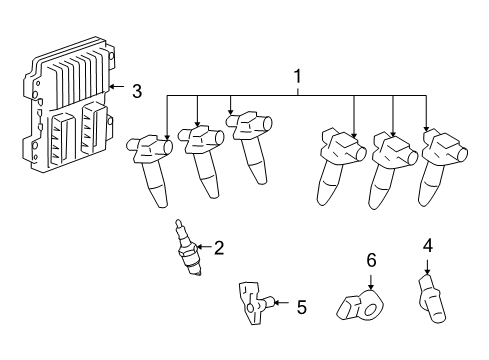 1
3
2
4
6
5