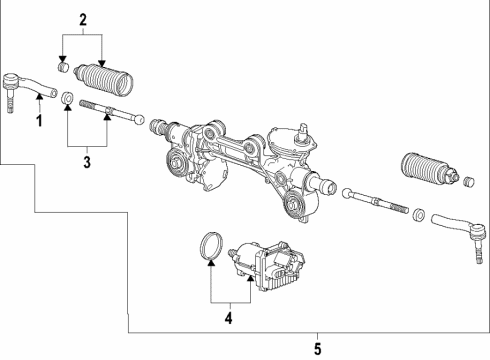 2

1

3

4

5