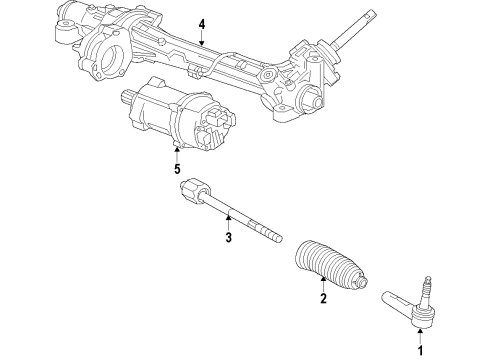 4
5
3
2
1