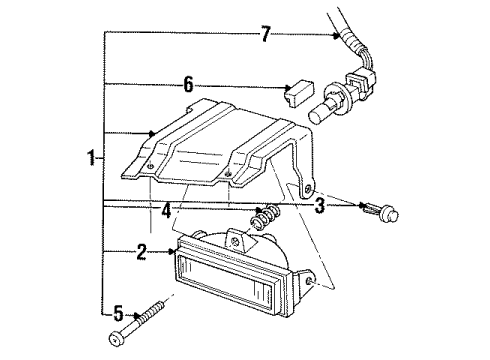 7
6
1
3
4
2
5