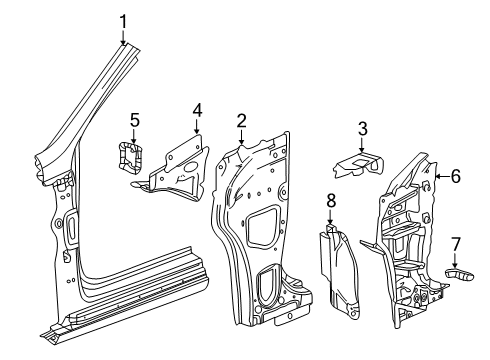 1
5
4
2
3
6
8
7