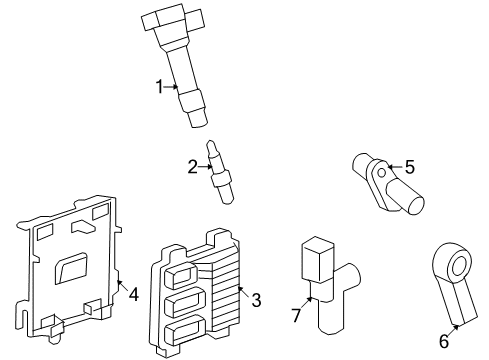 1
2
5
4
3
7
6