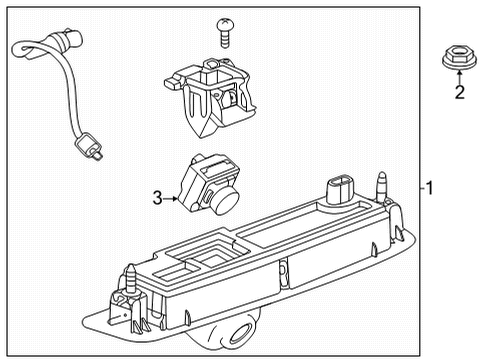 2
3
1