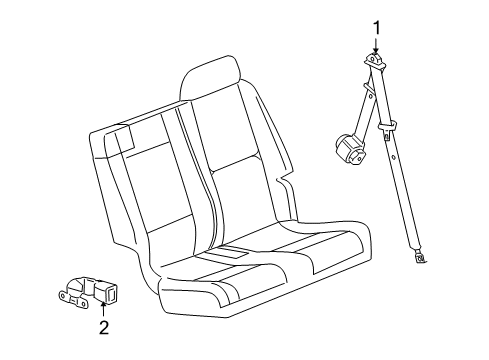 1

2