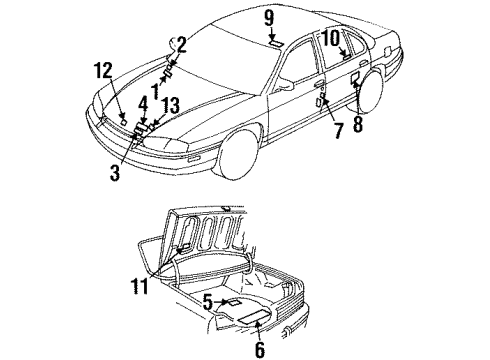 9
2
10
12
1
4
13
7
8
3
11
5
6