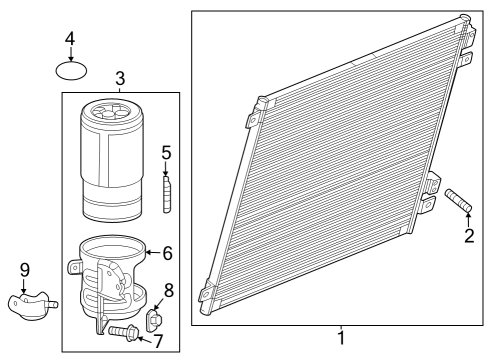 4
3
5
6
9
8
7
2
1