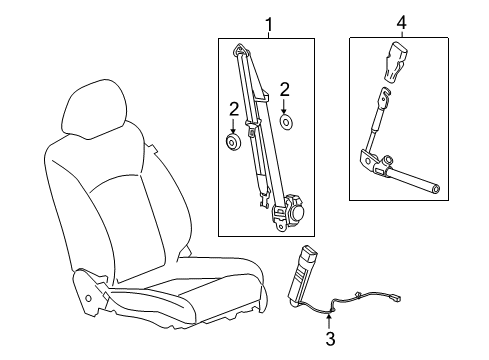 1
4
2
2
3