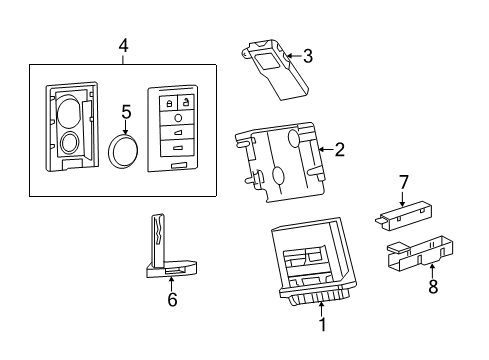 4
3
5
2
7
6
8
1