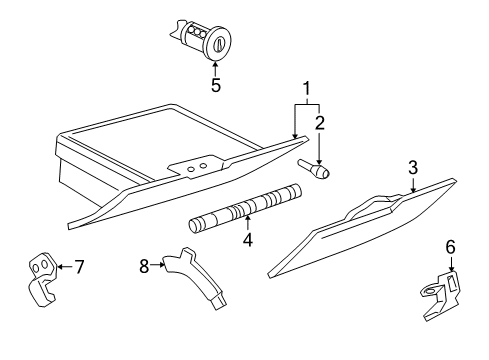 5
1
2
3
4
6
7
8