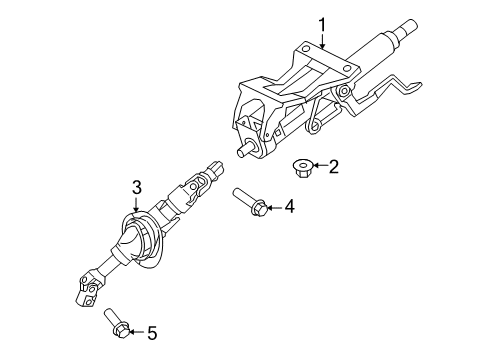 1
2
3
4
5