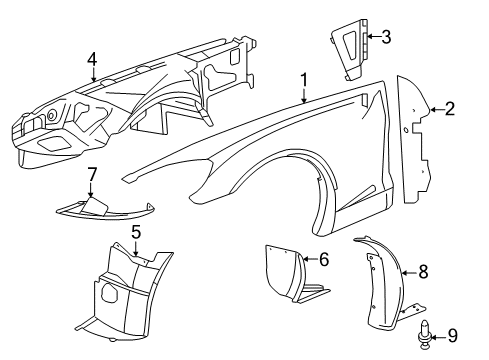 4
3
1
2
7
5
6
8
9