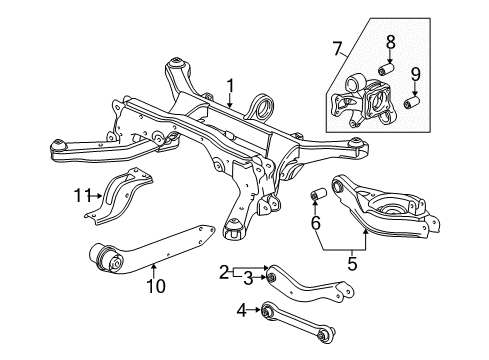 7
8
9
1
11
6
5
10
2
3
4