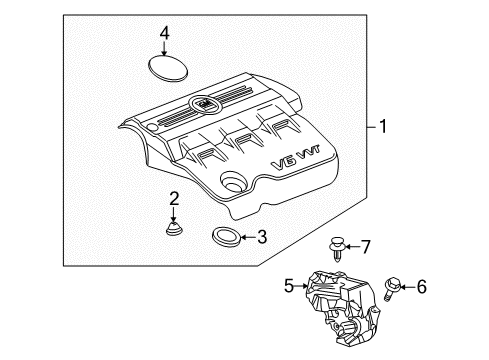 4
1
V6 VVT
2
3
7
5
6