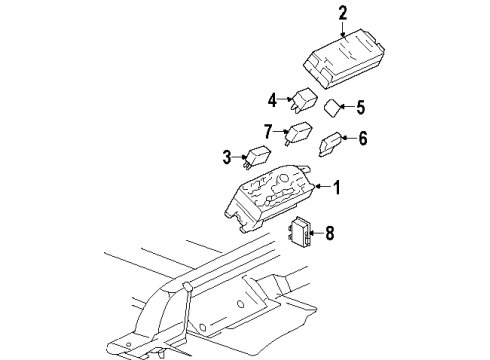 2
4
5
7
6
3
1
8