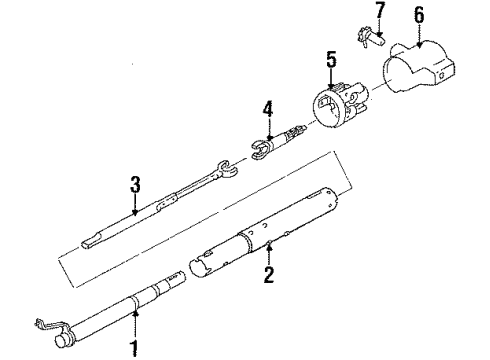 7
6
5
4
3
2
1