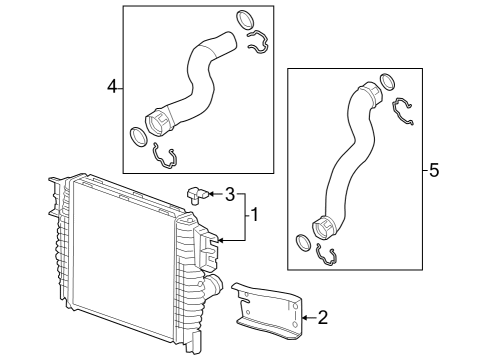 4
5
3
1
2