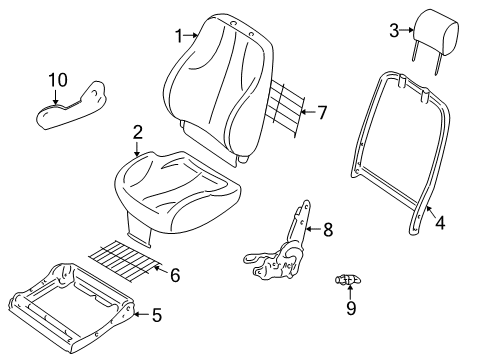 1
3
10
7
2
4
8
6
9
5