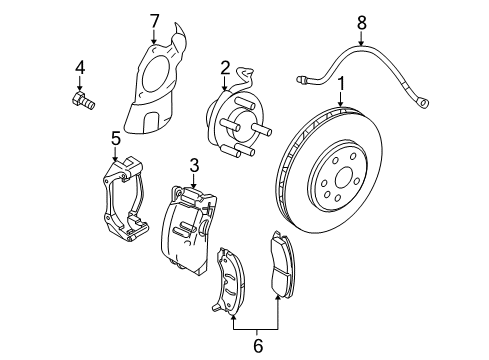 7
8
4
2
1
5
3
6